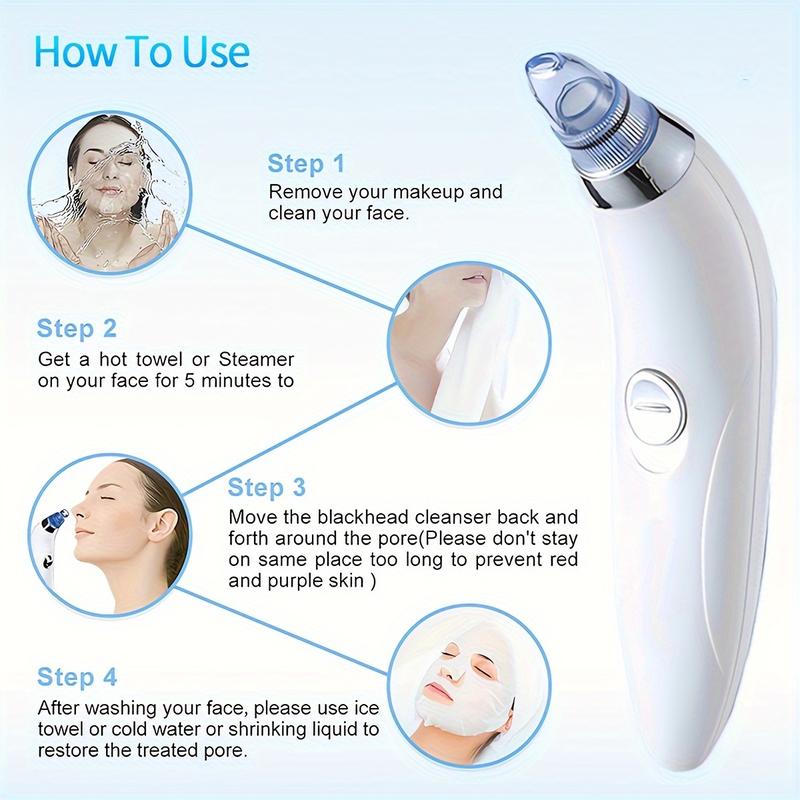 How To Use

Step 1
Remove your makeup and clean your face.

Step 2
Get a hot towel or Steamer on your face for 5 minutes to

Step 3
Move the blackhead cleanser back and forth around the pore(Please don't stay on same place too long to prevent red and purple skin )

Step 4
After washing your face, please use ice towel or cold water or shrinking liquid to restore the treated pore.