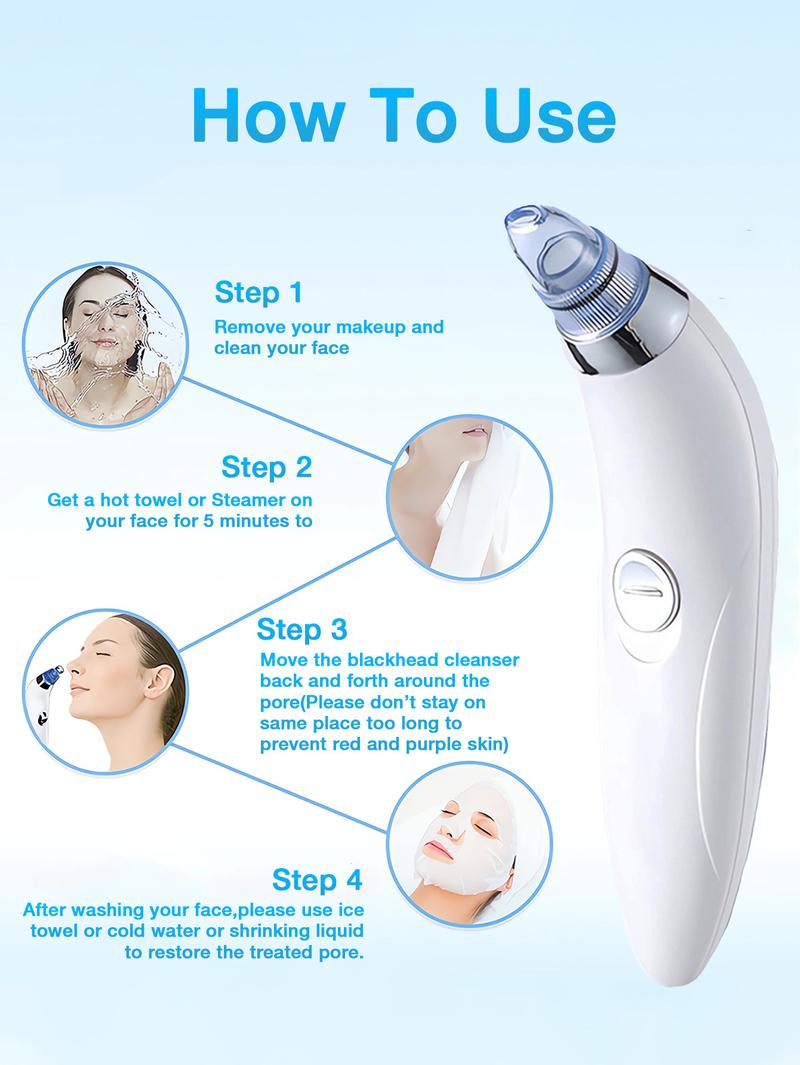 How To Use

Step 1

Remove your makeup and clean your face

Step 2

Get a hot towel or Steamer on your face for 5 minutes to

Step 3

Move the blackhead cleanser back and forth around the pore(Please don't stay on same place too long to prevent red and purple skin)

Step 4

After washing your face,please use ice towel or cold water or shrinking liquid to restore the treated pore.