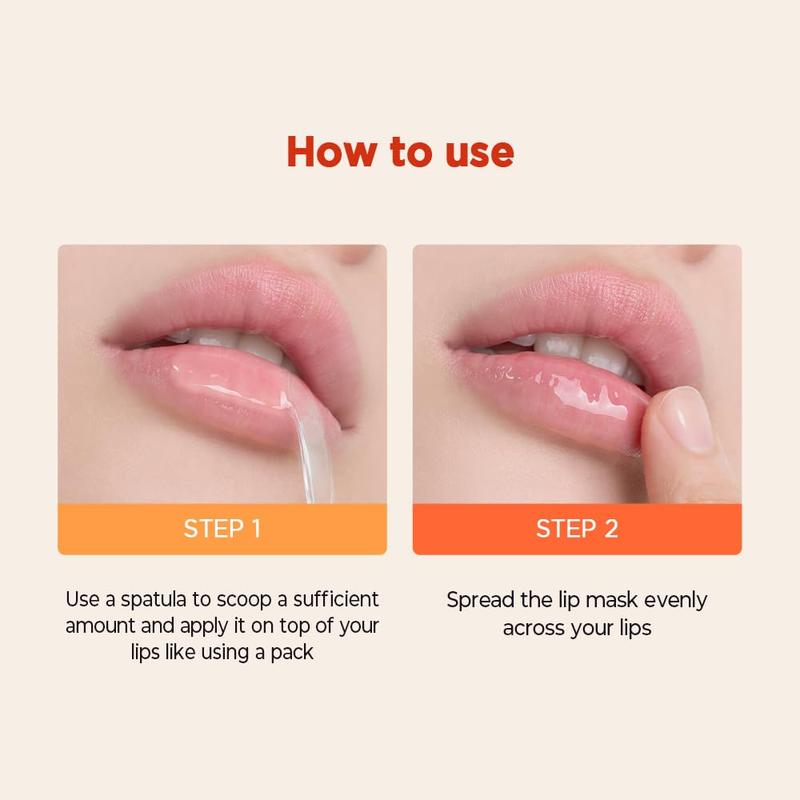 How to use

STEP 1

Use a spatula to scoop a sufficient amount and apply it on top of your lips like using a pack

STEP 2

Spread the lip mask evenly across your lips