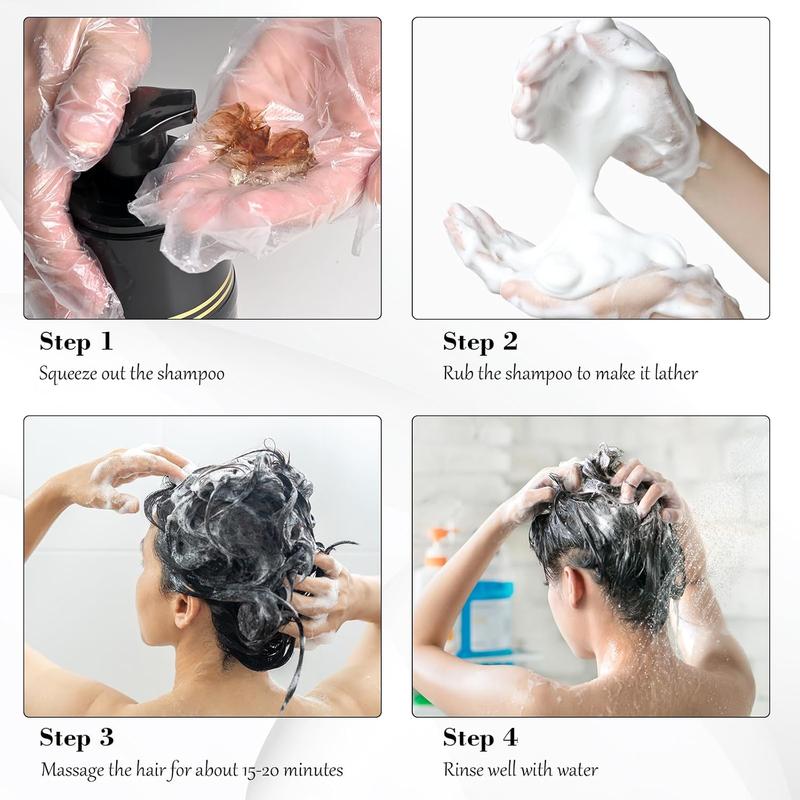 Step 1
Squeeze out the shampoo

Step 2
Rub the shampoo to make it lather

Step 3
Massage the hair for about 15-20 minutes

Step 4
Rinse well with water