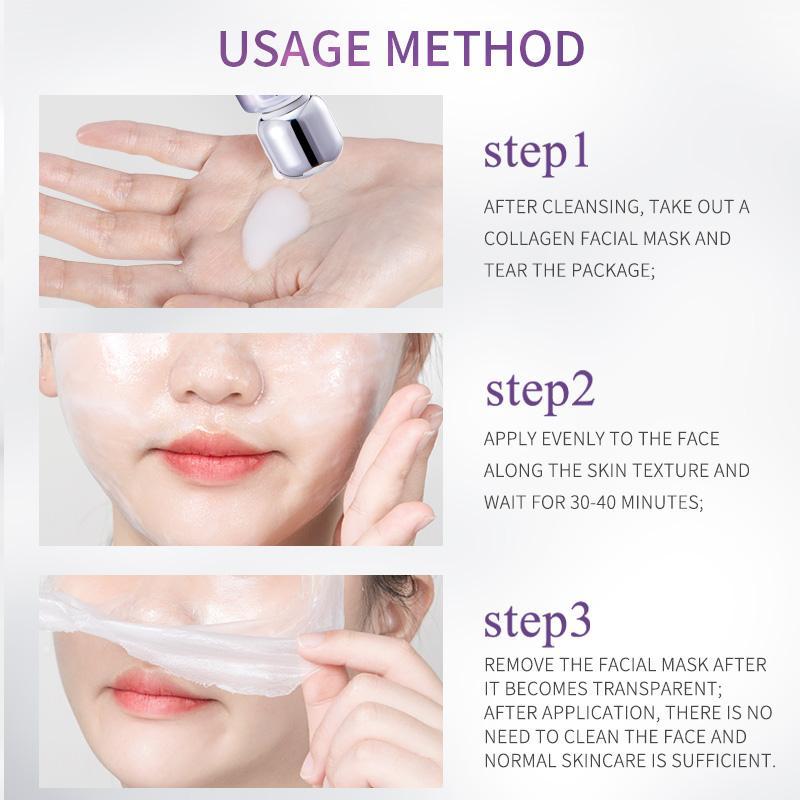 USAGE METHOD

step1

AFTER CLEANSING, TAKE OUT A COLLAGEN FACIAL MASK AND TEAR THE PACKAGE;

step2

APPLY EVENLY TO THE FACE ALONG THE SKIN TEXTURE AND WAIT FOR 30-40 MINUTES;

step3

REMOVE THE FACIAL MASK AFTER IT BECOMES TRANSPARENT; AFTER APPLICATION, THERE IS NO NEED TO CLEAN THE FACE AND NORMAL SKINCARE IS SUFFICIENT.