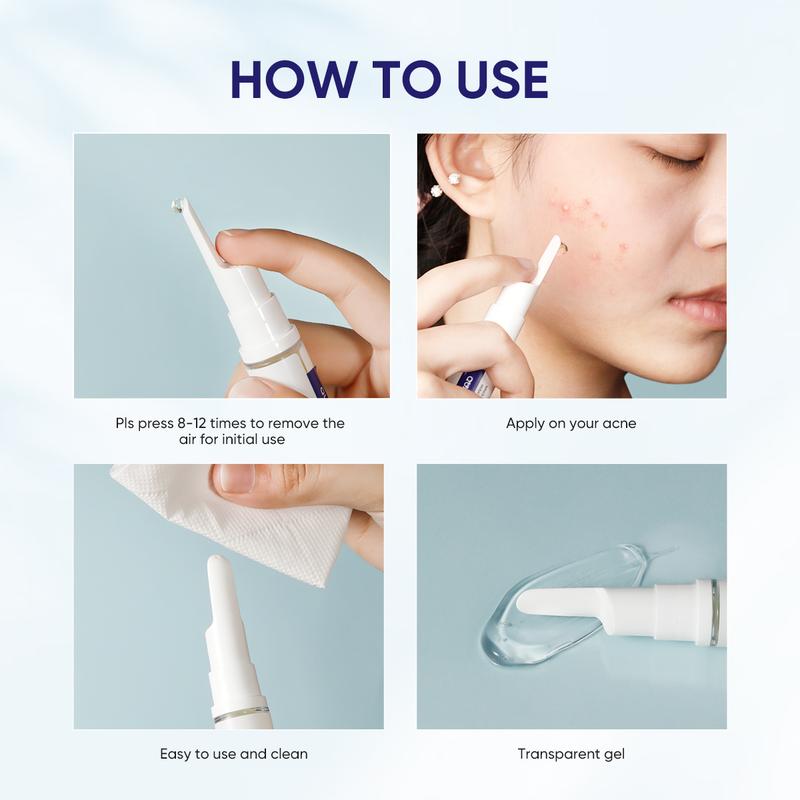 HOW TO USE

Pls press 8-12 times to remove the air for initial use

Apply on your acne

Easy to use and clean

Transparent gel