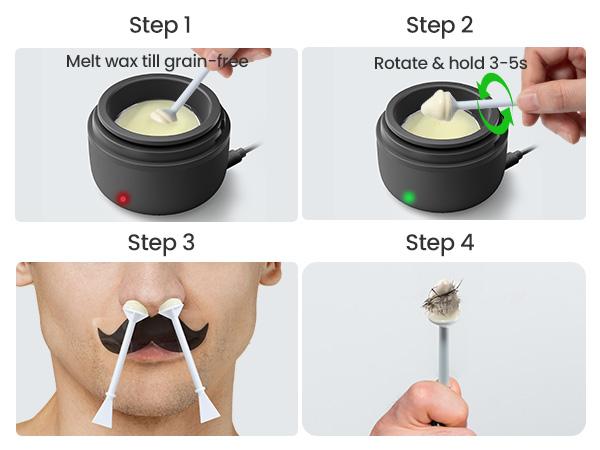 Step 1

Melt wax till grain-free

Step 2

Rotate & hold 3-5s

Step 3

Step 4