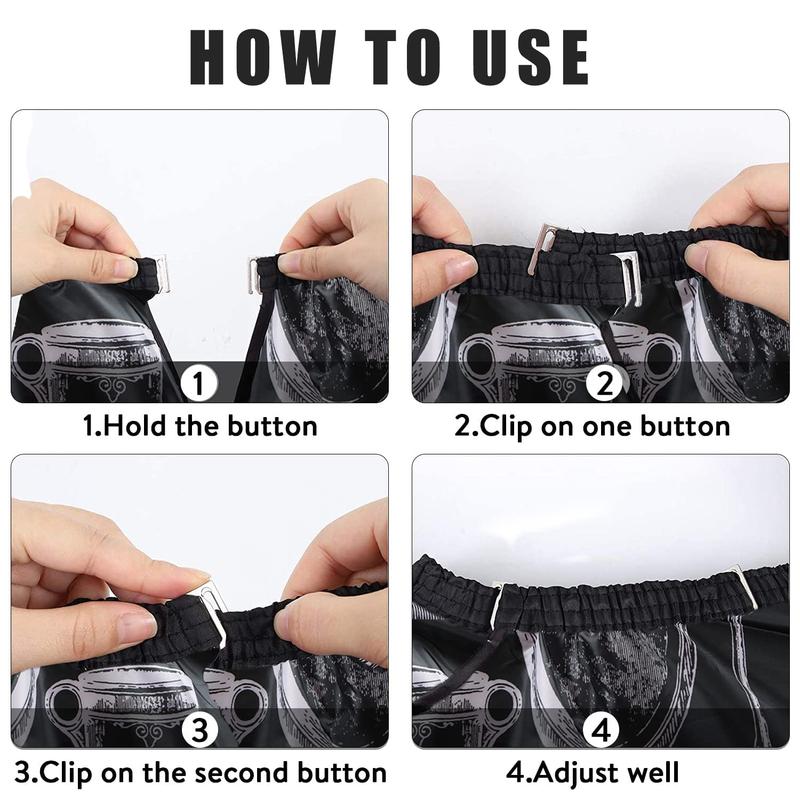 HOW TO USE

1

1.Hold the button

2

2.Clip on one button

3

3.Clip on the second button

4

4.Adjust well