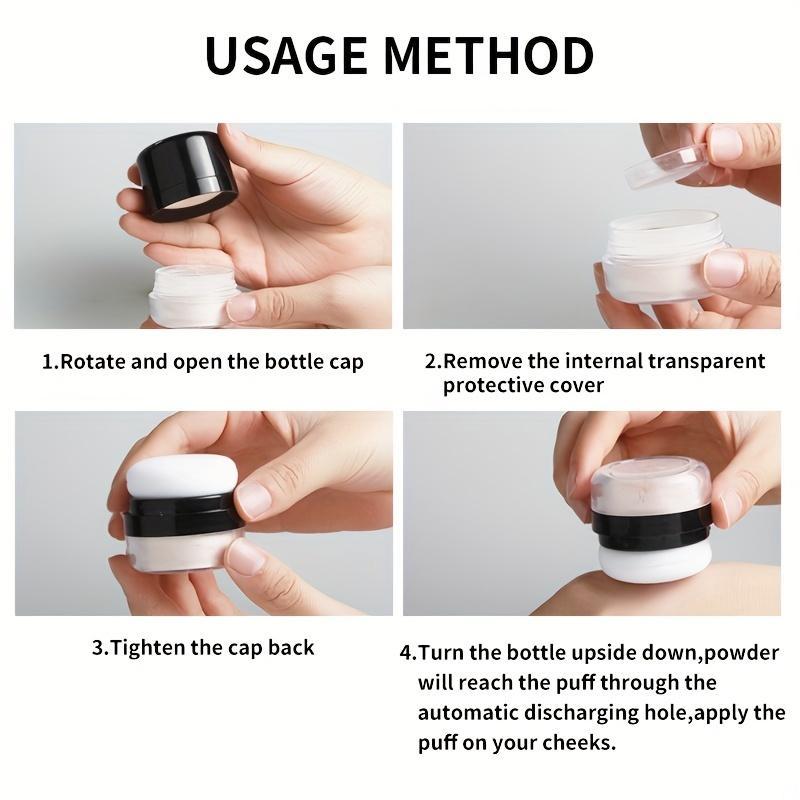 USAGE METHOD

1.Rotate and open the bottle cap

2.Remove the internal transparent protective cover

3.Tighten the cap back

4.Turn the bottle upside down,powder will reach the puff through the automatic discharging hole,apply the puff on your cheeks.