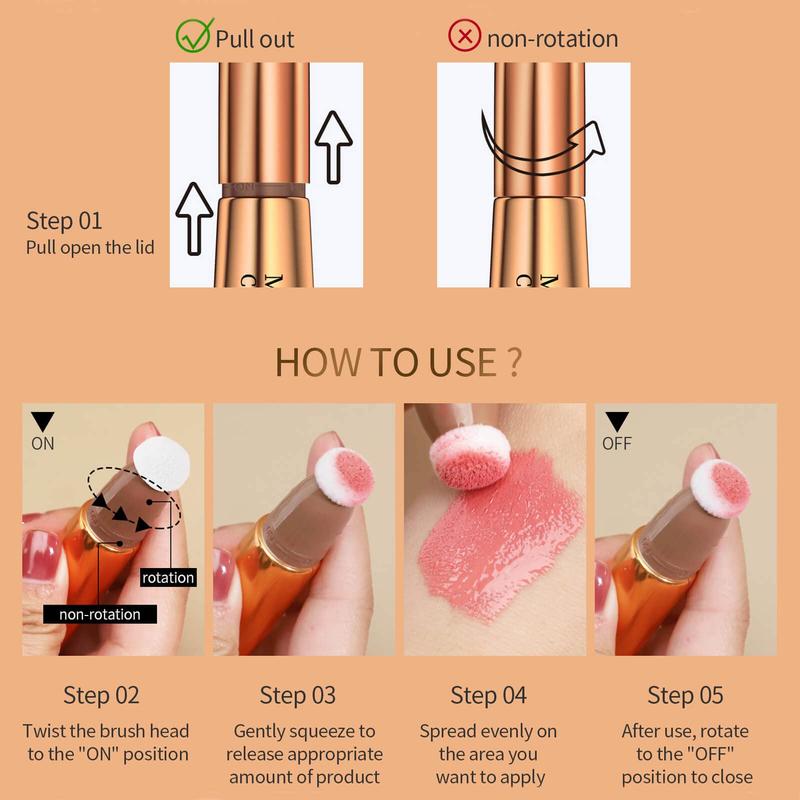 Pull out

non-rotation

Step 01
Pull open the lid

HOW TO USE ?

ON

rotation

non-rotation

OFF

Step 02
Twist the brush head to the "ON" position

Step 03
Gently squeeze to release appropriate amount of product

Step 04
Spread evenly on the area you want to apply

Step 05
After use, rotate to the "OFF" position to close