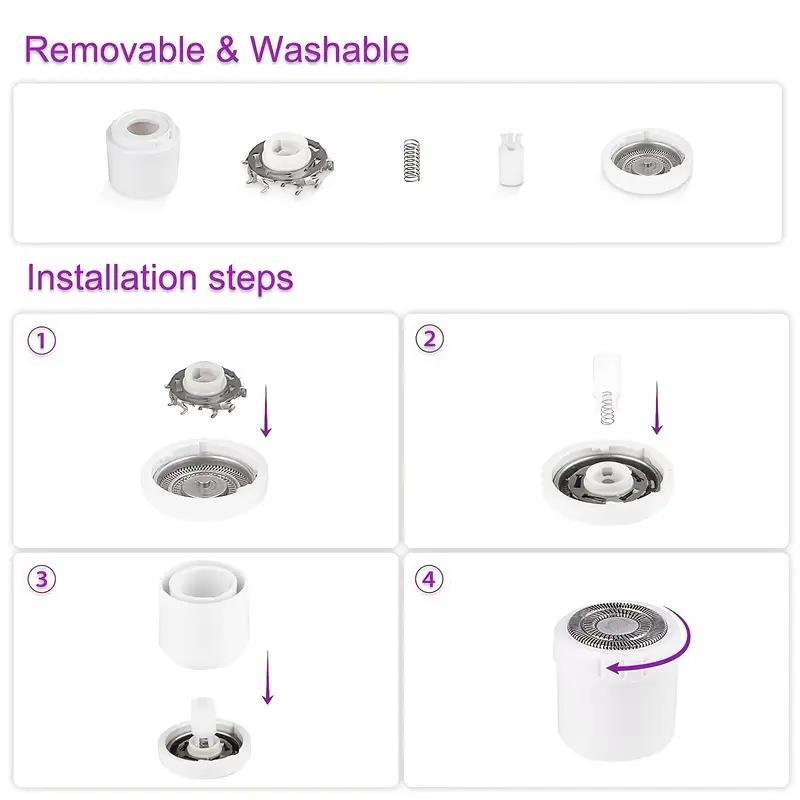 Removable & Washable

Installation steps

①

②

③

④