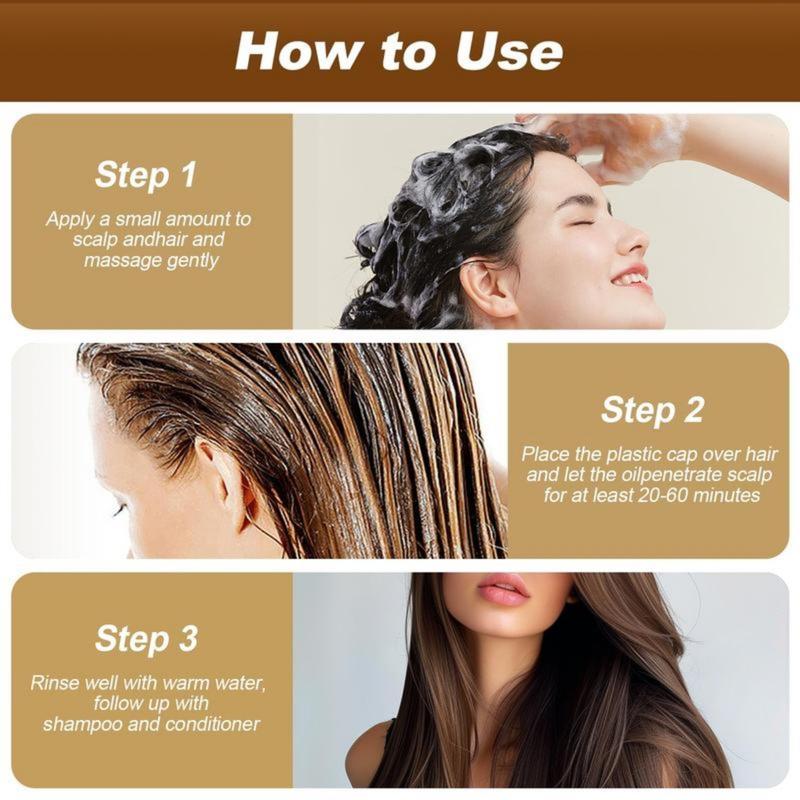 How to Use

Step 1

Apply a small amount to scalp andhair and massage gently

Step 2

Place the plastic cap over hair and let the oilpenetrate scalp for at least 20-60 minutes

Step 3

Rinse well with warm water, follow up with shampoo and conditioner