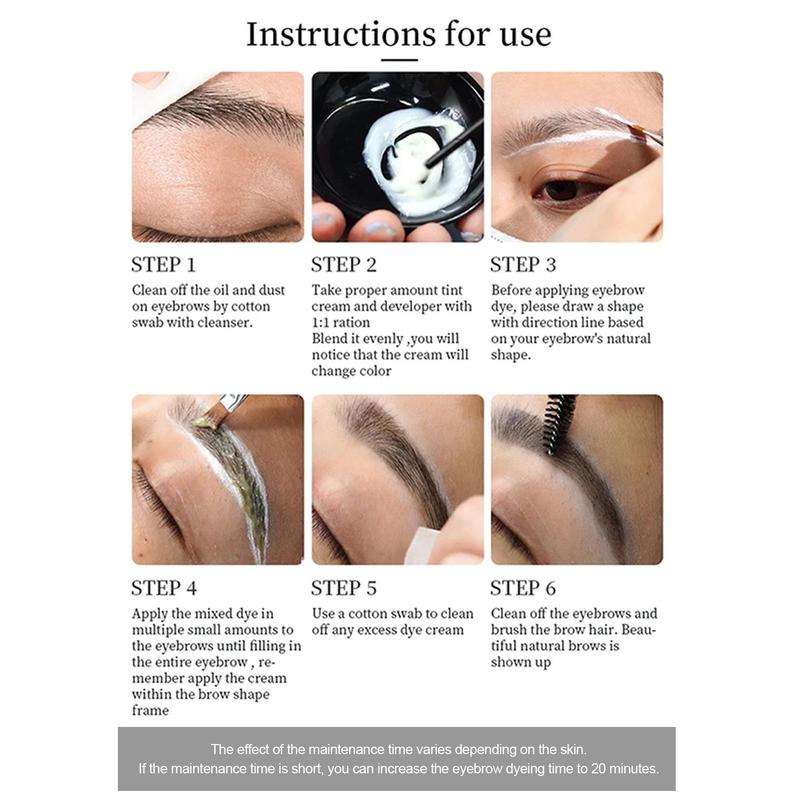 Instructions for use

STEP 1
Clean off the oil and dust on eyebrows by cotton swab with cleanser.

STEP 2
Take proper amount tint cream and developer with 1:1 ration
Blend it evenly ,you will notice that the cream will change color

STEP 3
Before applying eyebrow dye, please draw a shape with direction line based on your eyebrow's natural shape.

STEP 4
Apply the mixed dye in multiple small amounts to the eyebrows until filling in the entire eyebrow , remember apply the cream within the brow shape frame

STEP 5
Use a cotton swab to clean off any excess dye cream

STEP 6
Clean off the eyebrows and brush the brow hair. Beautiful natural brows is shown up

The effect of the maintenance time varies depending on the skin.
If the maintenance time is short, you can increase the eyebrow dyeing time to 20 minutes.