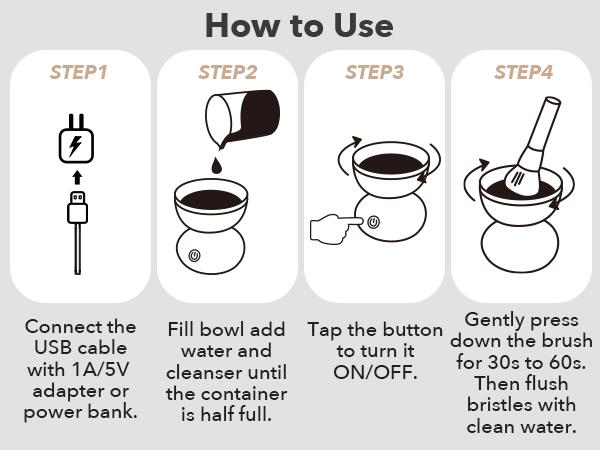 How to Use

STEP1

Connect the USB cable with 1A/5V adapter or power bank.

STEP2

Fill bowl add water and cleanser until the container is half full.

STEP3

Tap the button to turn it ON/OFF.

STEP4

Gently press down the brush for 30s to 60s. Then flush bristles with clean water.