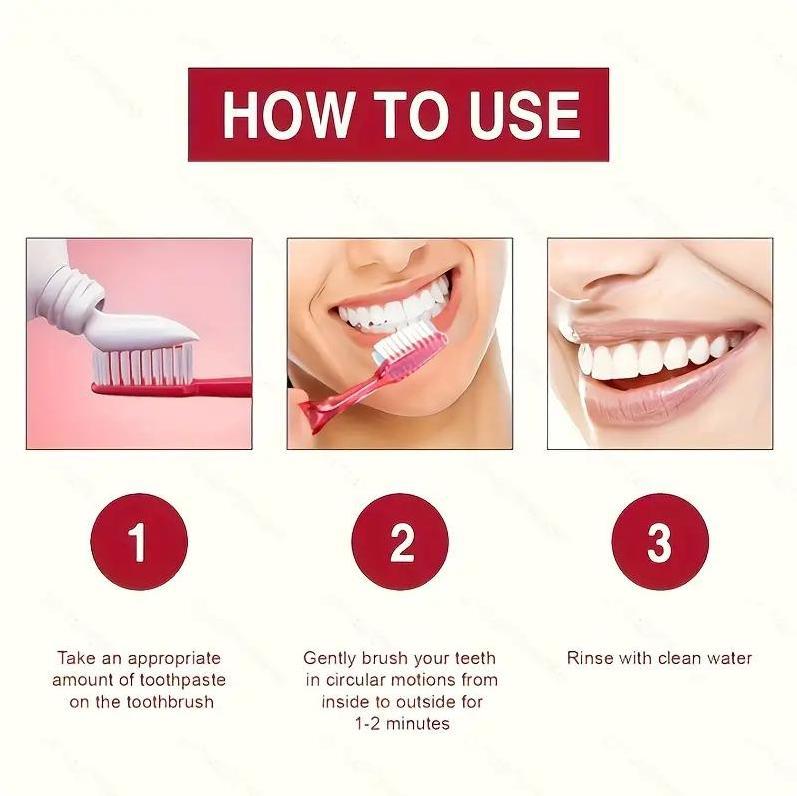 HOW TO USE

1

Take an appropriate amount of toothpaste on the toothbrush

2

Gently brush your teeth in circular motions from inside to outside for 1-2 minutes

3

Rinse with clean water