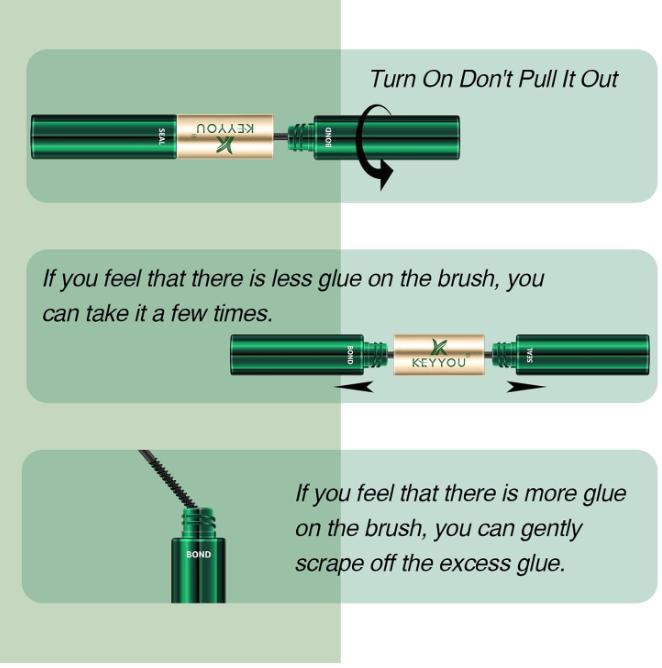 Turn On Don't Pull It Out

SEAL KEYYOU BOND

If you feel that there is less glue on the brush, you can take it a few times.

BOND KEYYOU SEAL

BOND

If you feel that there is more glue on the brush, you can gently scrape off the excess glue.