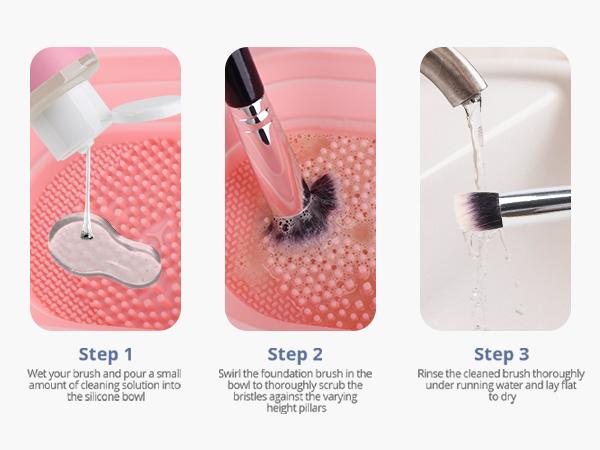 Step 1

Wet your brush and pour a small amount of cleaning solution into the silicone bowl

Step 2

Swirl the foundation brush in the bowl to thoroughly scrub the bristles against the varying height pillars

Step 3

Rinse the cleaned brush thoroughly under running water and lay flat to dry