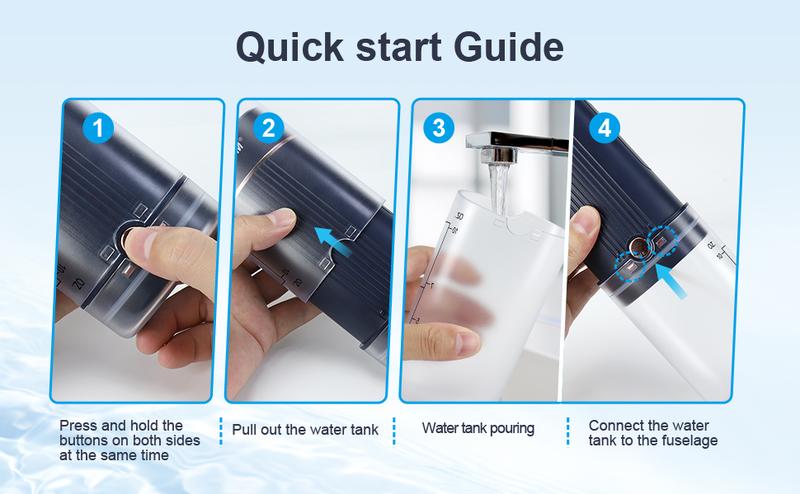 Quick start Guide

1

2

3

4

Press and hold the buttons on both sides at the same time

Pull out the water tank

Water tank pouring

Connect the water tank to the fuselage