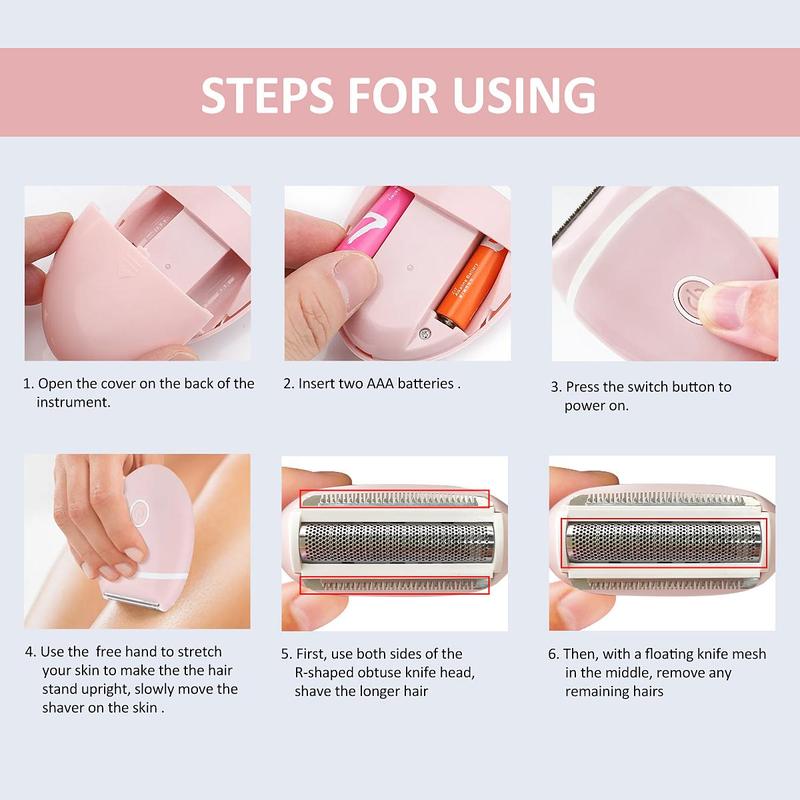 STEPS FOR USING

1. Open the cover on the back of the instrument.

2. Insert two AAA batteries .

3. Press the switch button to power on.

4. Use the  free hand to stretch your skin to make the the hair stand upright, slowly move the shaver on the skin .

5. First, use both sides of the R-shaped obtuse knife head, shave the longer hair

6. Then, with a floating knife mesh in the middle, remove any remaining hairs