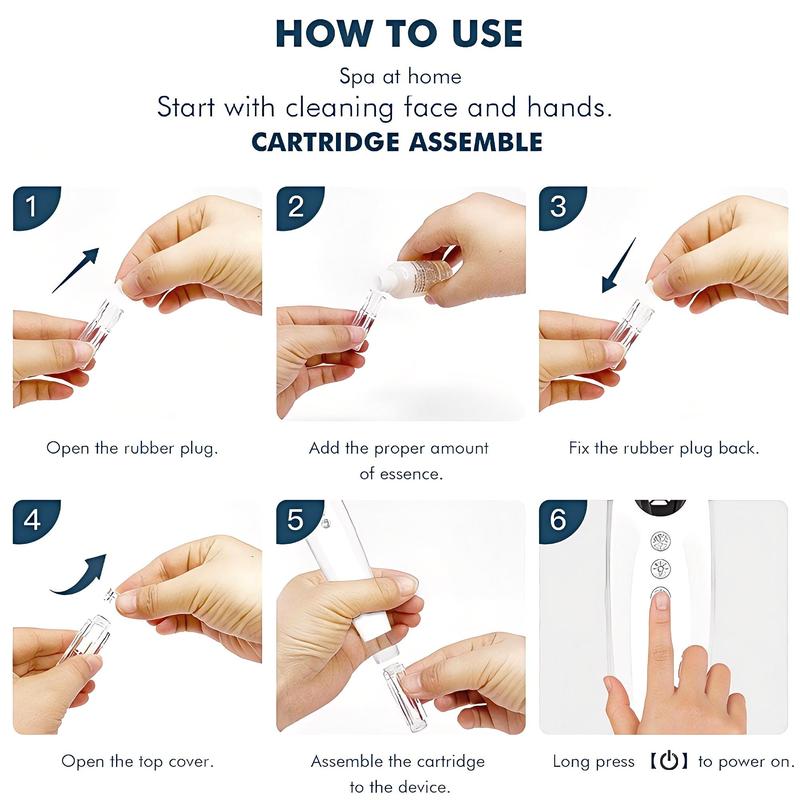 HOW TO USE

Spa at home

Start with cleaning face and hands.

CARTRIDGE ASSEMBLE

1

Open the rubber plug.

2

Add the proper amount of essence.

3

Fix the rubber plug back.

4

Open the top cover.

5

Assemble the cartridge to the device.

6

Long press 【⏻】 to power on.