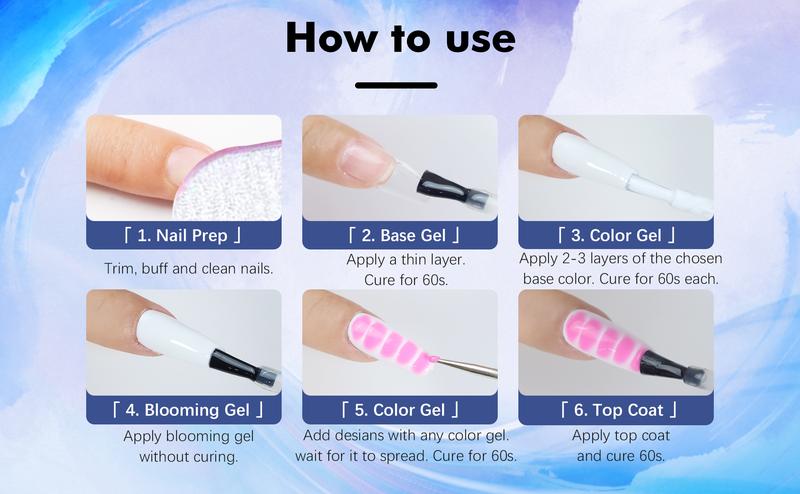 How to use

「 1. Nail Prep 」
Trim, buff and clean nails.

「 2. Base Gel 」
Apply a thin layer. Cure for 60s.

「 3. Color Gel 」
Apply 2-3 layers of the chosen base color. Cure for 60s each.

「 4. Blooming Gel 」
Apply blooming gel without curing.

「 5. Color Gel 」
Add desians with any color gel. wait for it to spread. Cure for 60s.

「 6. Top Coat 」
Apply top coat and cure 60s.