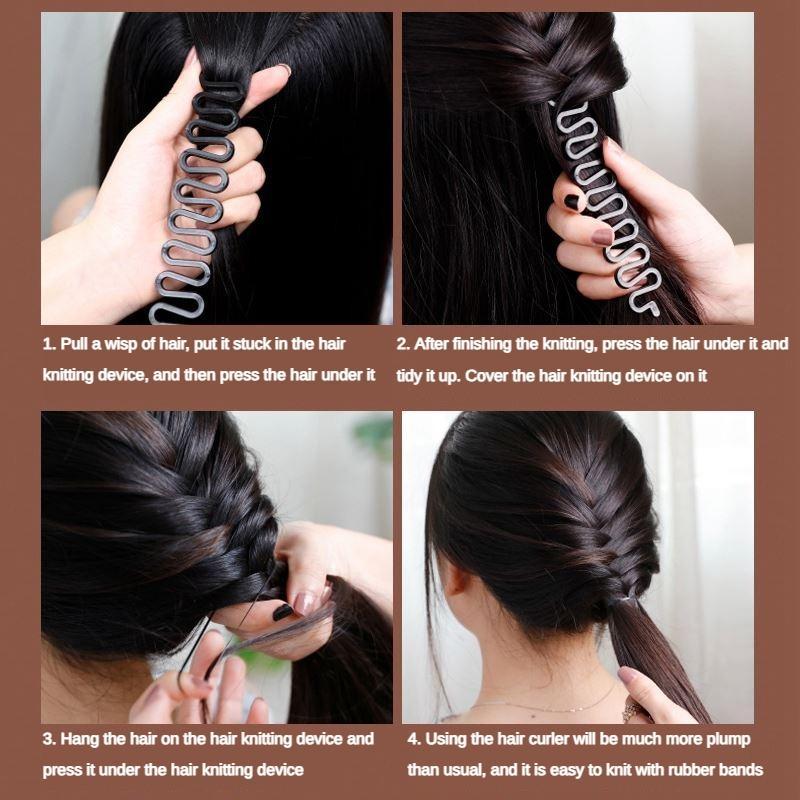 1. Pull a wisp of hair, put it stuck in the hair knitting device, and then press the hair under it

2. After finishing the knitting, press the hair under it and tidy it up. Cover the hair knitting device on it

3. Hang the hair on the hair knitting device and press it under the hair knitting device

4. Using the hair curler will be much more plump than usual, and it is easy to knit with rubber bands