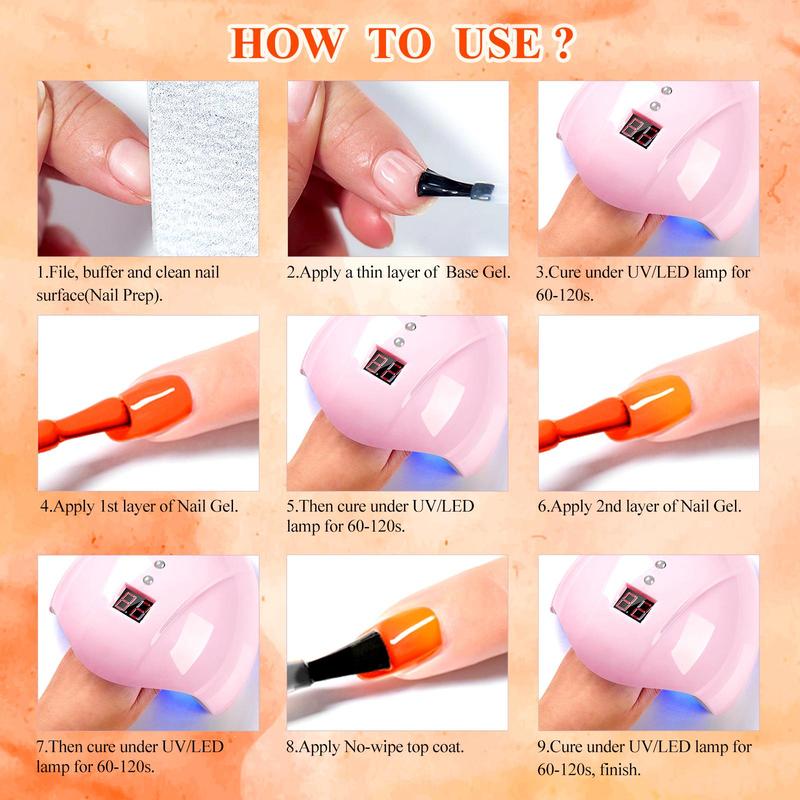 HOW TO USE ?

1.File, buffer and clean nail surface(Nail Prep).

2.Apply a thin layer of Base Gel.

3.Cure under UV/LED lamp for 60-120s.

4.Apply 1st layer of Nail Gel.

5.Then cure under UV/LED lamp for 60-120s.

6.Apply 2nd layer of Nail Gel.

7.Then cure under UV/LED lamp for 60-120s.

8.Apply No-wipe top coat.

9.Cure under UV/LED lamp for 60-120s, finish.