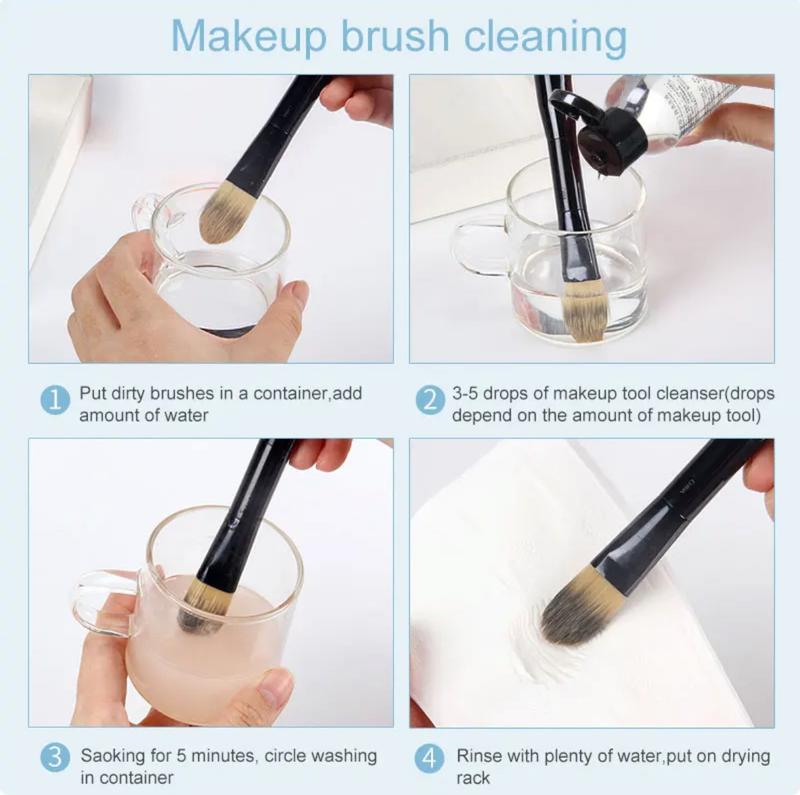 Makeup brush cleaning

1 Put dirty brushes in a container,add amount of water

2 3-5 drops of makeup tool cleanser(drops depend on the amount of makeup tool)

3 Saoking for 5 minutes, circle washing in container

4 Rinse with plenty of water,put on drying rack