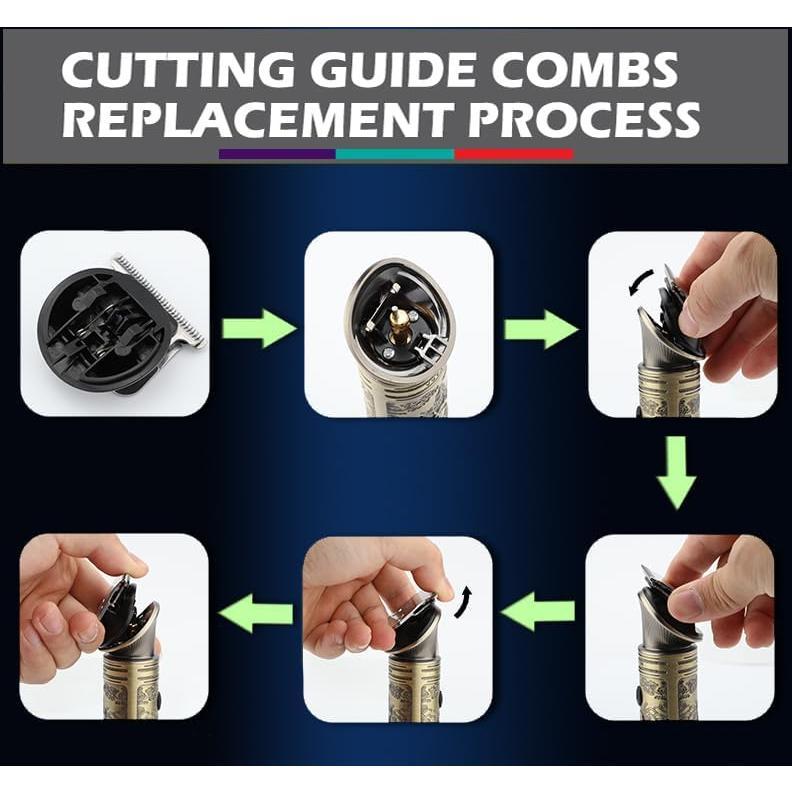 CUTTING GUIDE COMBS REPLACEMENT PROCESS