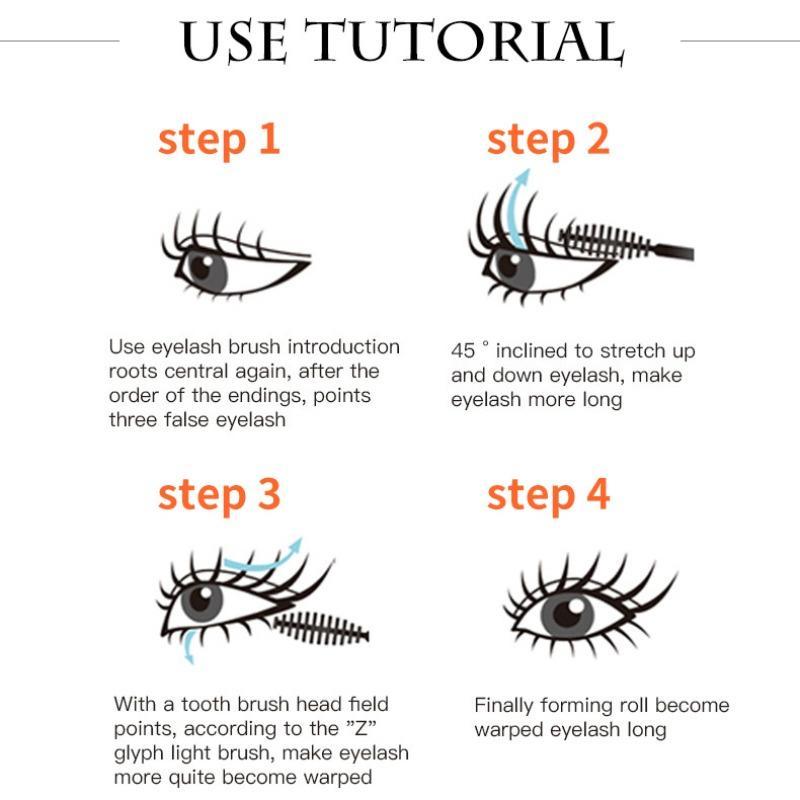 USE TUTORIAL

step 1

Use eyelash brush introduction roots central again, after the order of the endings, points three false eyelash

step 2

45 ° inclined to stretch up and down eyelash, make eyelash more long

step 3

With a tooth brush head field points, according to the "Z" glyph light brush, make eyelash more quite become warped

step 4

Finally forming roll become warped eyelash long