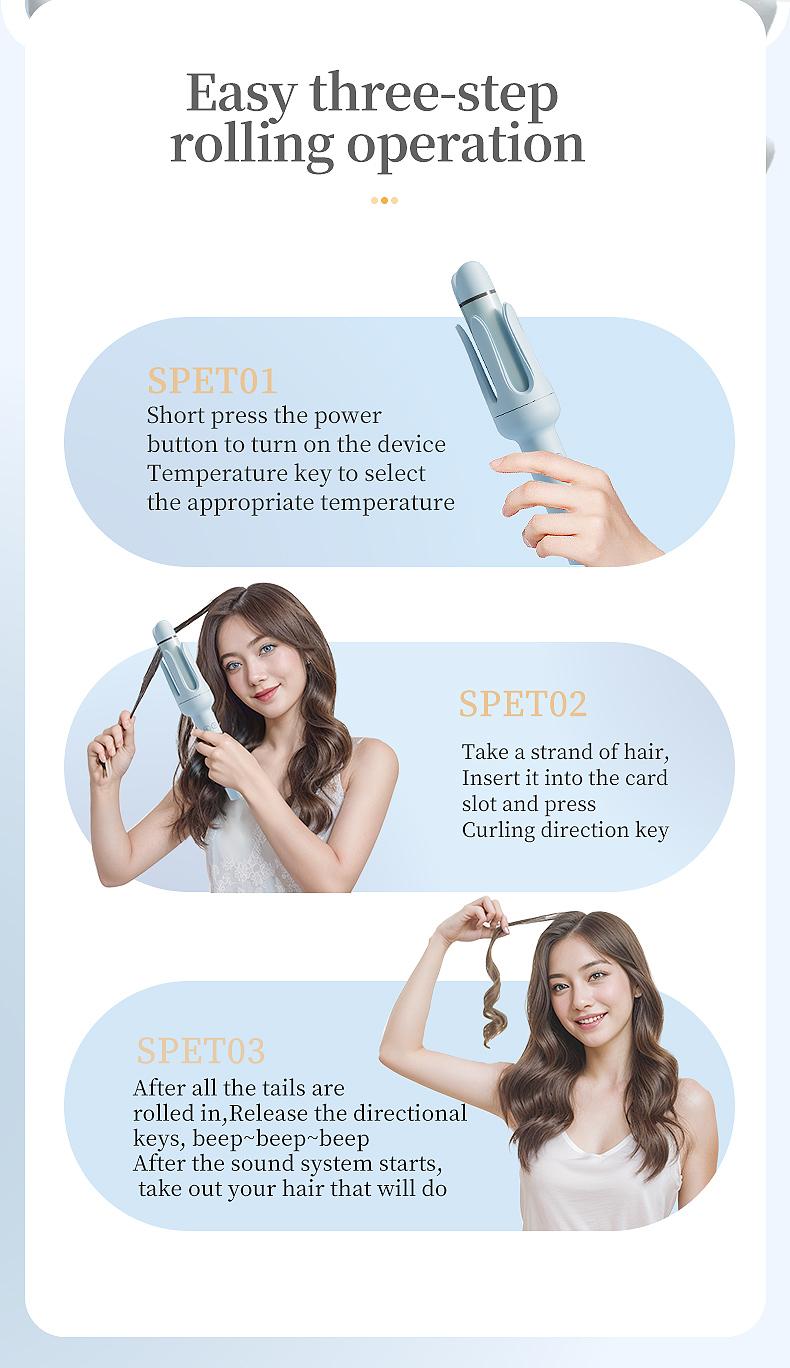 Easy three-step rolling operation

SPET01
Short press the power button to turn on the device
Temperature key to select the appropriate temperature

SPET02
Take a strand of hair, Insert it into the card slot and press Curling direction key

SPET03
After all the tails are rolled in,Release the directional keys, beep~beep~beep
After the sound system starts, take out your hair that will do