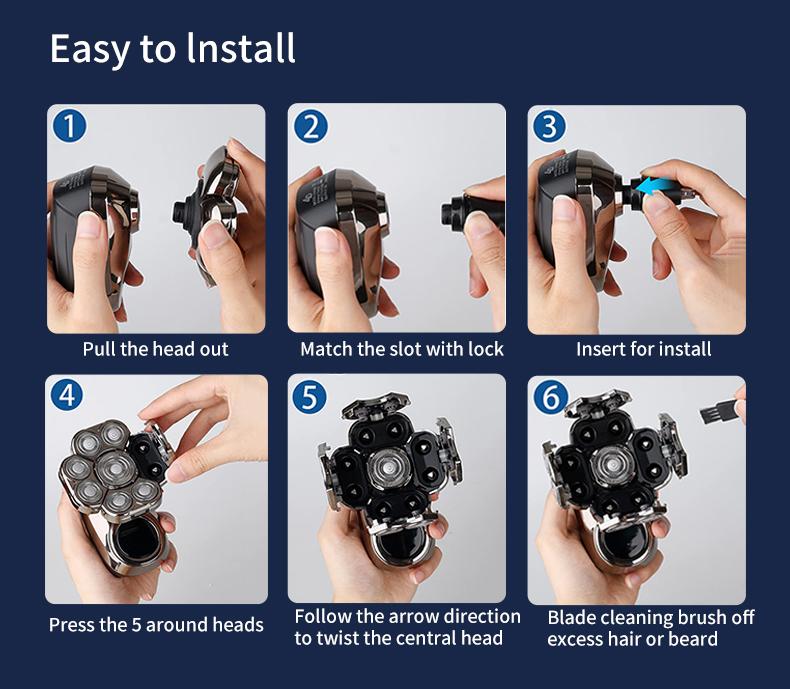 Easy to lnstall

1

Pull the head out

2

Match the slot with lock

3

Insert for install

4

Press the 5 around heads

5

Follow the arrow direction to twist the central head

6

Blade cleaning brush off excess hair or beard