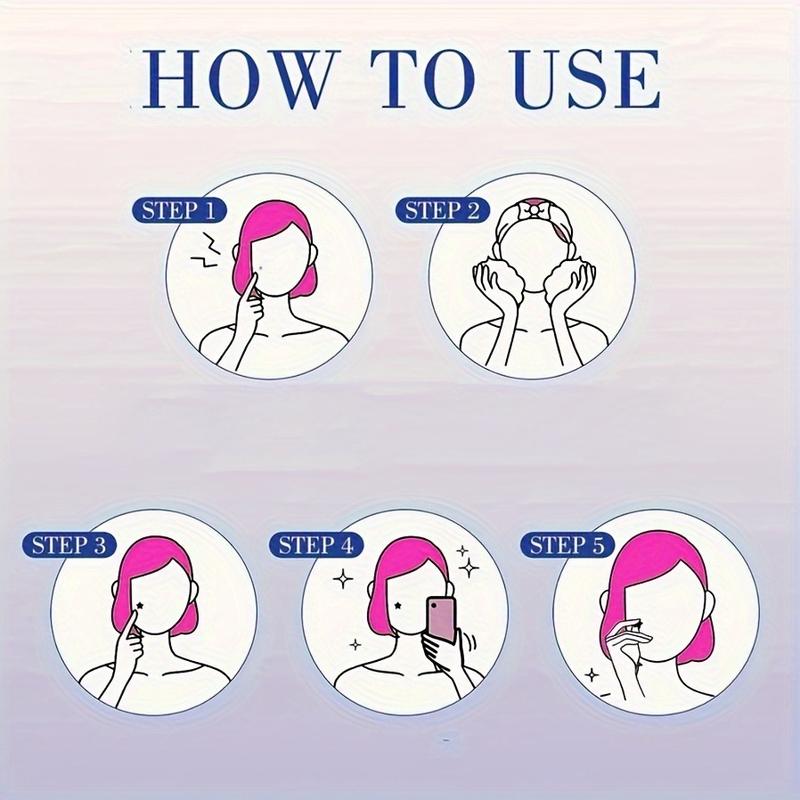 HOW TO USE

STEP 1

STEP 2

STEP 3

STEP 4

STEP 5