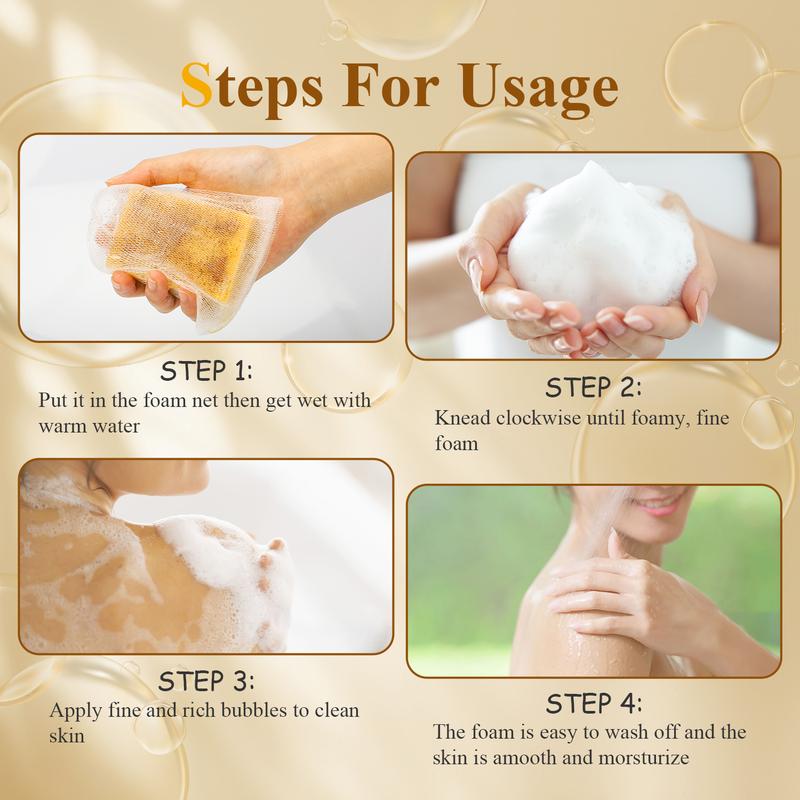 Steps For Usage

STEP 1:
Put it in the foam net then get wet with warm water

STEP 2:
Knead clockwise until foamy, fine foam

STEP 3:
Apply fine and rich bubbles to clean skin

STEP 4:
The foam is easy to wash off and the skin is amooth and morsturize