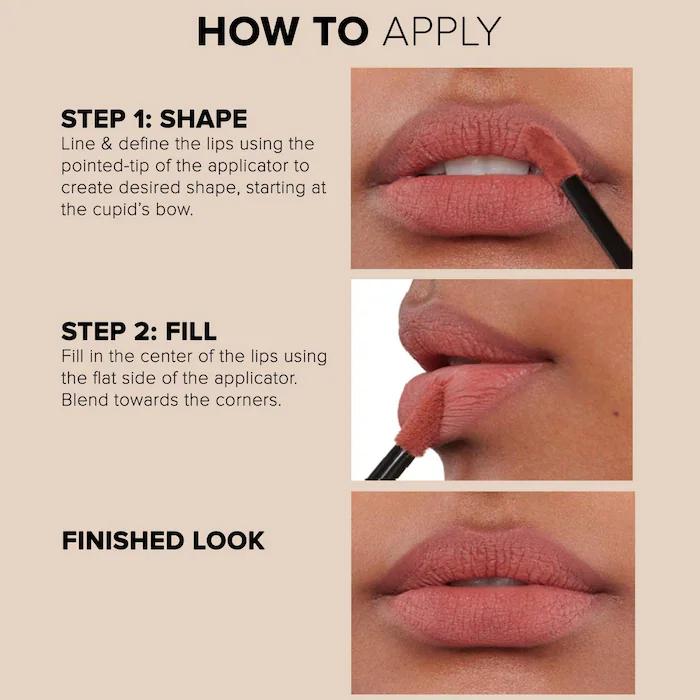 HOW TO APPLY

STEP 1: SHAPE
Line & define the lips using the pointed-tip of the applicator to create desired shape, starting at the cupid's bow.

STEP 2: FILL
Fill in the center of the lips using the flat side of the applicator. Blend towards the corners.

FINISHED LOOK