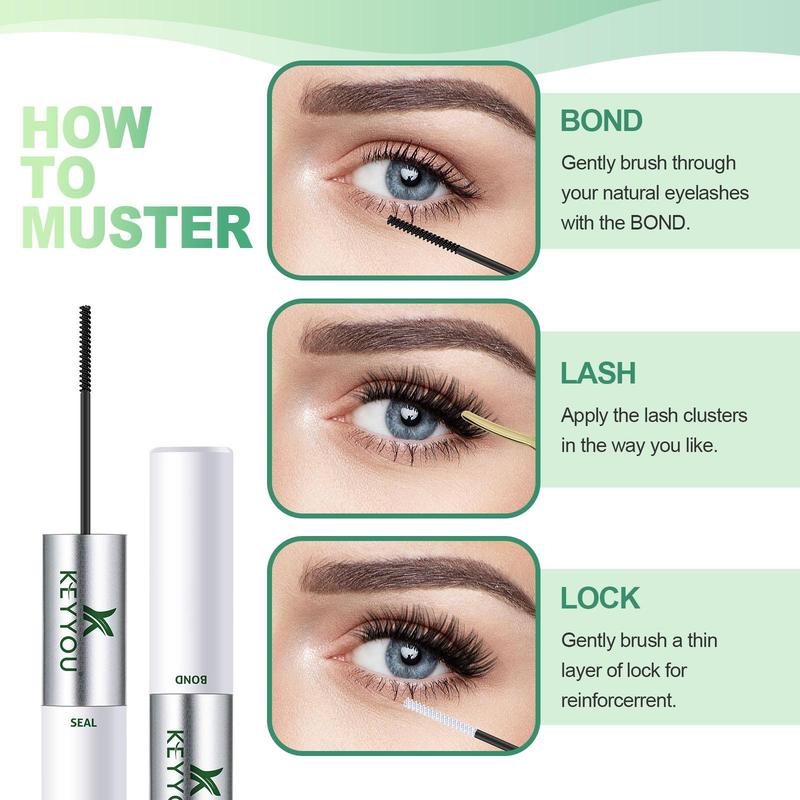 HOW TO MUSTER

BOND
Gently brush through your natural eyelashes with the BOND.

LASH
Apply the lash clusters in the way you like.

LOCK
Gently brush a thin layer of lock for reinforcerrent.

KEYYOU
SEAL

BOND
KEYYOU