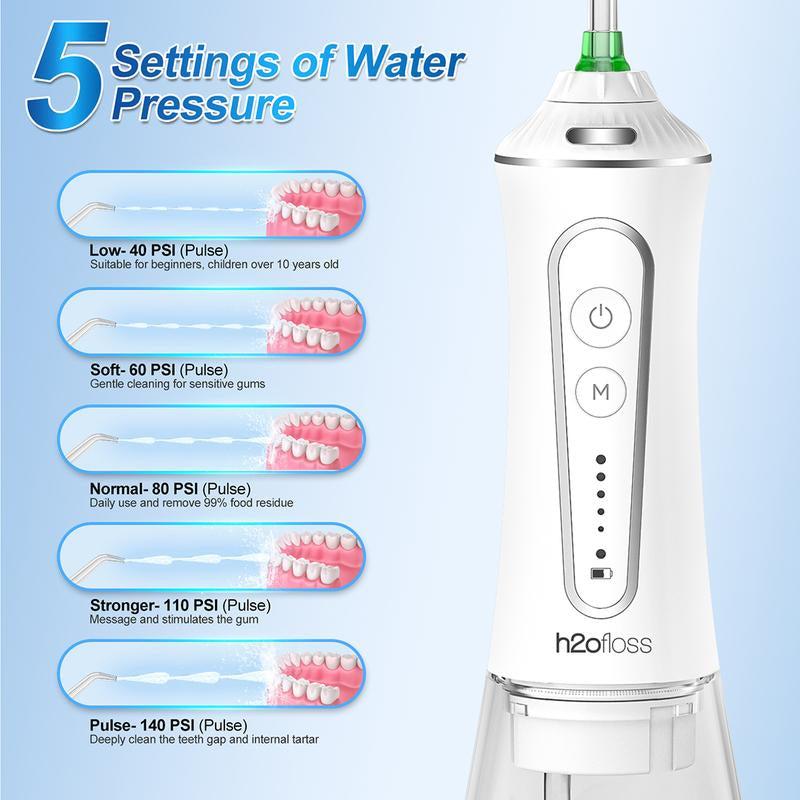 5 Settings of Water Pressure

Low- 40 PSI (Pulse)
Suitable for beginners, children over 10 years old

Soft- 60 PSI (Pulse)
Gentle cleaning for sensitive gums

Normal- 80 PSI (Pulse)
Daily use and remove 99% food residue

Stronger- 110 PSI (Pulse)
Message and stimulates the gum

Pulse- 140 PSI (Pulse)
Deeply clean the teeth gap and internal tartar

M

h2ofloss