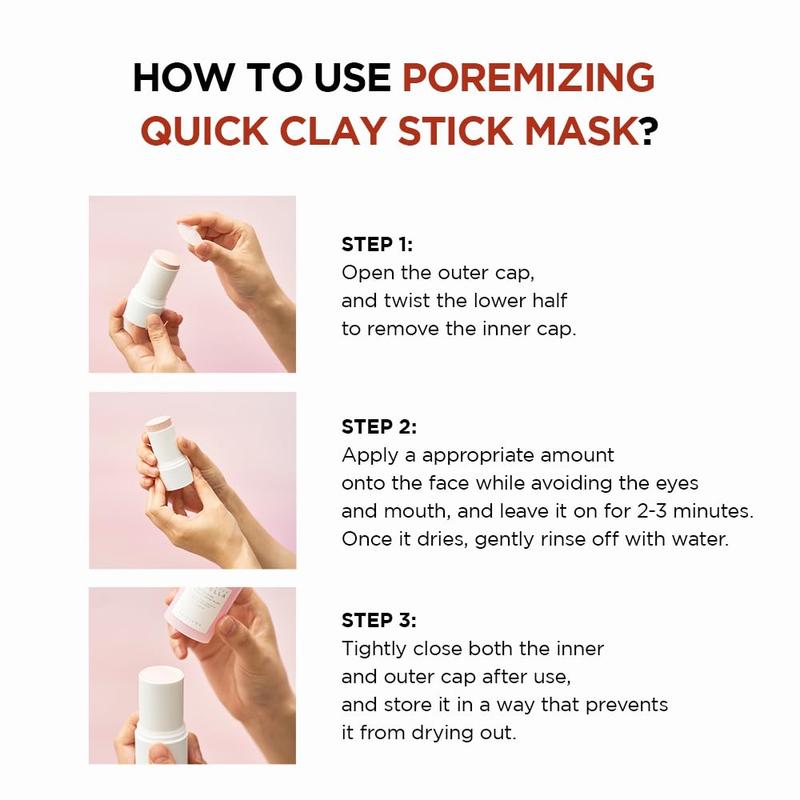 HOW TO USE POREMIZING QUICK CLAY STICK MASK?

STEP 1:
Open the outer cap, and twist the lower half to remove the inner cap.

STEP 2:
Apply a appropriate amount onto the face while avoiding the eyes and mouth, and leave it on for 2-3 minutes. Once it dries, gently rinse off with water.

STEP 3:
Tightly close both the inner and outer cap after use, and store it in a way that prevents it from drying out.