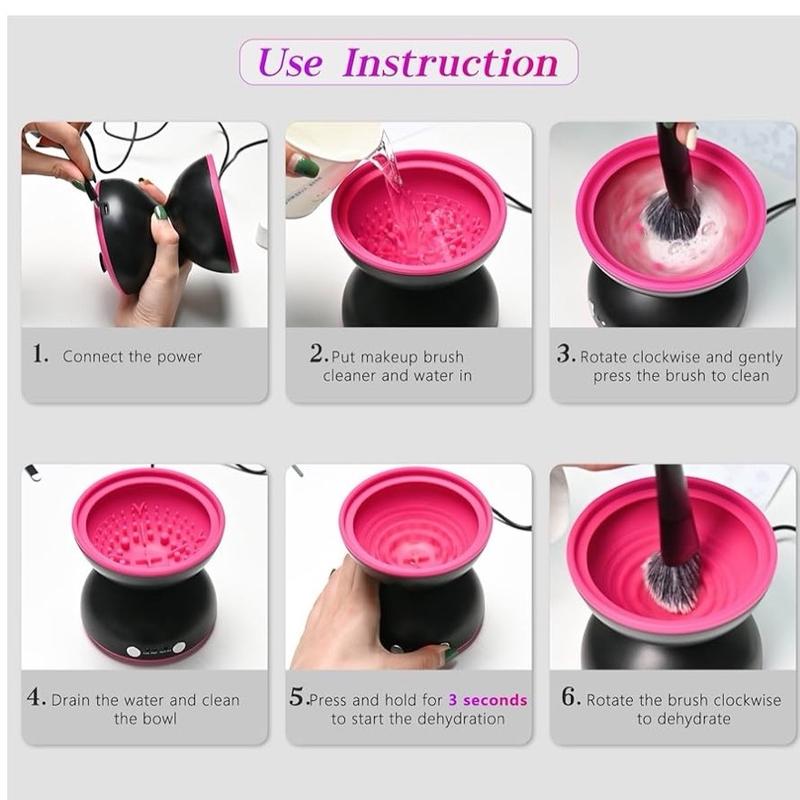 Use Instruction

1. Connect the power

2. Put makeup brush cleaner and water in

3. Rotate clockwise and gently press the brush to clean

4. Drain the water and clean the bowl

5. Press and hold for 3 seconds to start the dehydration

6. Rotate the brush clockwise to dehydrate