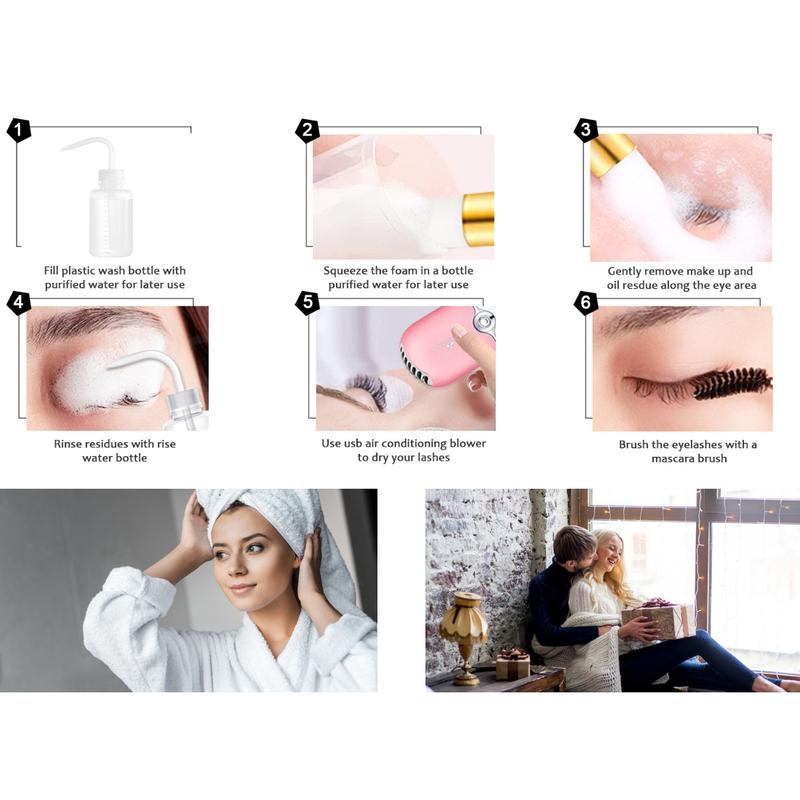 1
Fill plastic wash bottle with purified water for later use

2
Squeeze the foam in a bottle purified water for later use

3
Gently remove make up and oil resdue along the eye area

4
Rinse residues with rise water bottle

5
Use usb air conditioning blower to dry your lashes

6
Brush the eyelashes with a mascara brush